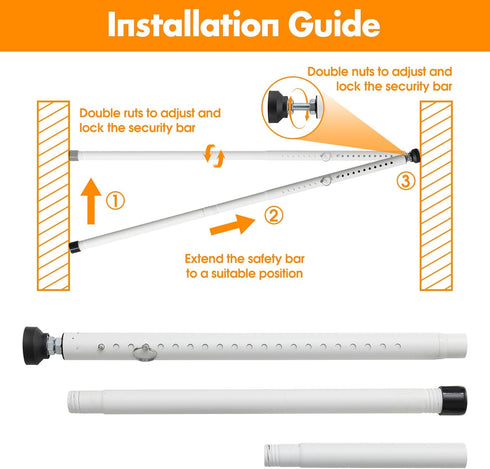 Installation Guide

Double nuts to adjust and lock the security bar

Double ruts to adjust and lock the security bar

①

②

③

Extend the safety bar to a suitable position