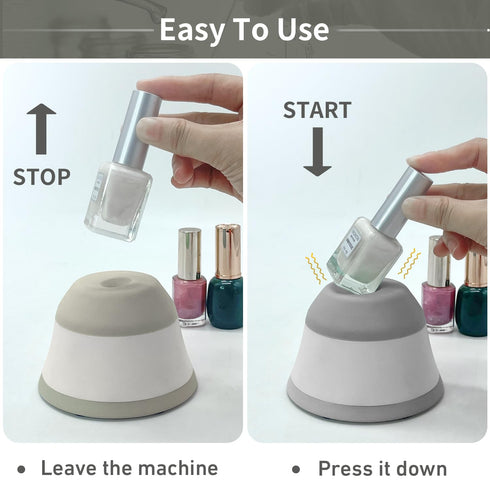 Easy To Use

STOP

START

• Leave the machine

• Press it down