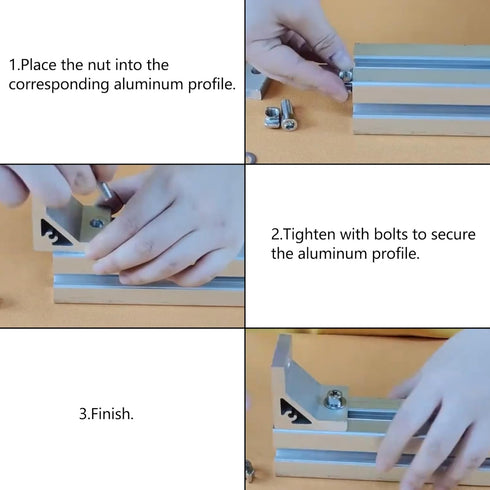 1.Place the nut into the corresponding aluminum profile.

2.Tighten with bolts to secure the aluminum profile.

3.Finish.