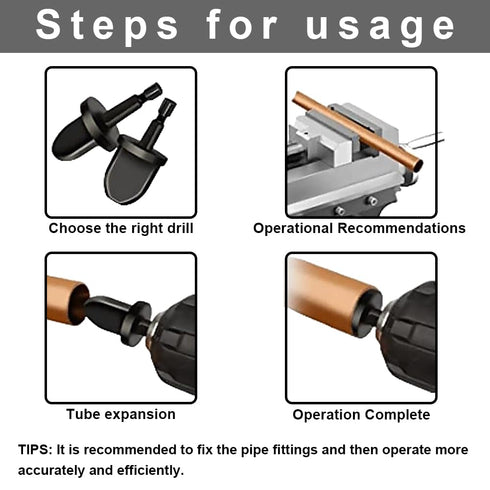 Steps for usage

Choose the right drill

Operational Recommendations

Tube expansion

Operation Complete

TIPS: It is recommended to fix the pipe fittings and then operate more accurately and efficiently.