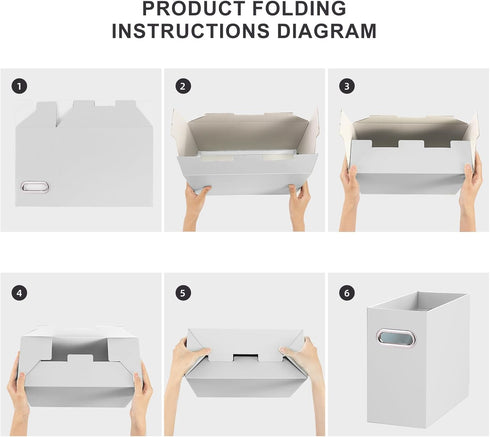 PRODUCT FOLDING
INSTRUCTIONS DIAGRAM

1

2

3

4

5

6