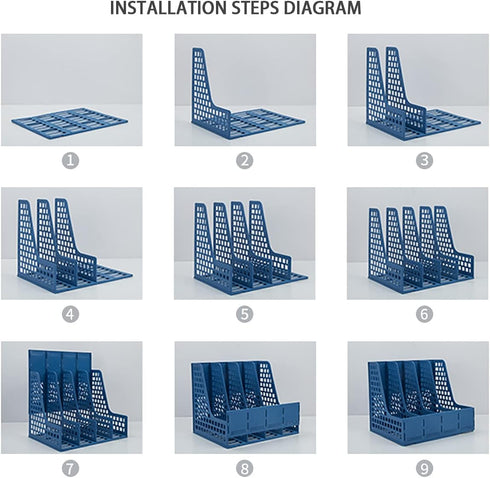 INSTALLATION STEPS DIAGRAM

1

2

3

4

5

6

7

8

9