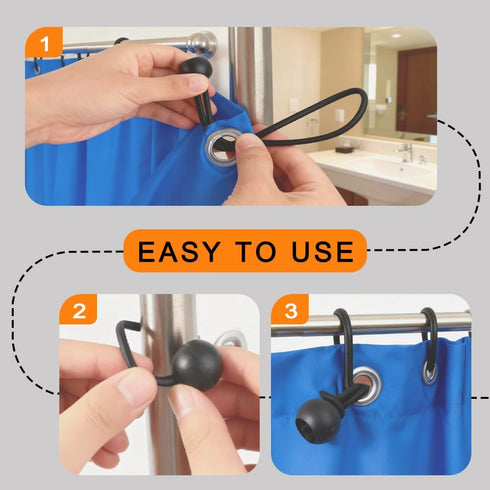 1

EASY TO USE

2

3