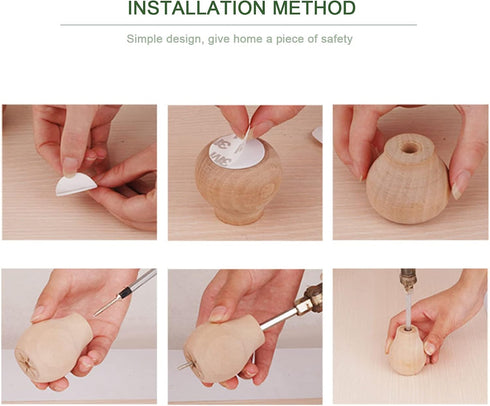 INSTALLATION METHOD

Simple design, give home a piece of safety

3M