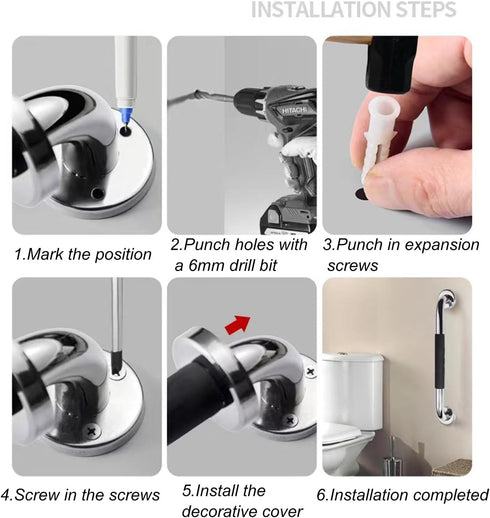 INSTALLATION STEPS

HITACHI

1.Mark the position

2.Punch holes with a 6mm drill bit

3.Punch in expansion screws

4.Screw in the screws

5.Install the decorative cover

6.Installation completed