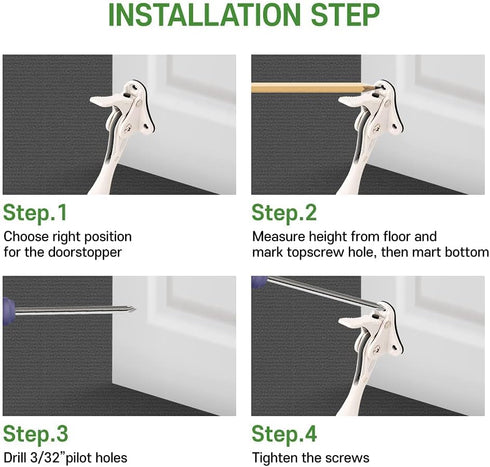 INSTALLATION STEP

Step.1
Choose right position for the doorstopper

Step.2
Measure height from floor and mark topscrew hole, then mart bottom

Step.3
Drill 3/32"pilot holes

Step.4
Tighten the screws