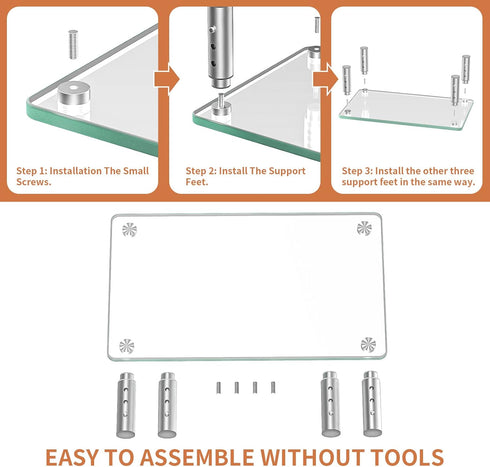 Step 1: Installation The Small Screws.

Step 2: Install The Support Feet.

Step 3: Install the other three support feet in the same way.

EASY TO ASSEMBLE WITHOUT TOOLS