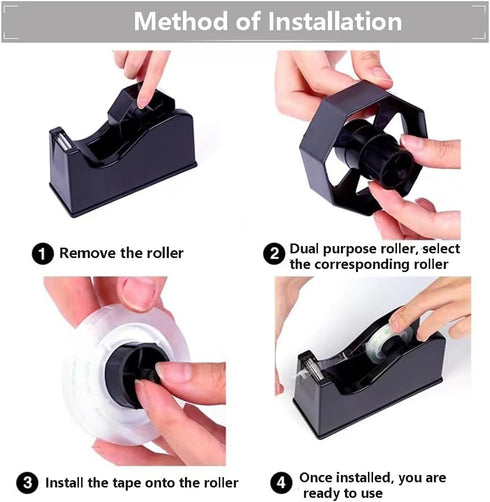 Method of Installation

1 Remove the roller

2 Dual purpose roller, select the corresponding roller

3 Install the tape onto the roller

4 Once installed, you are ready to use