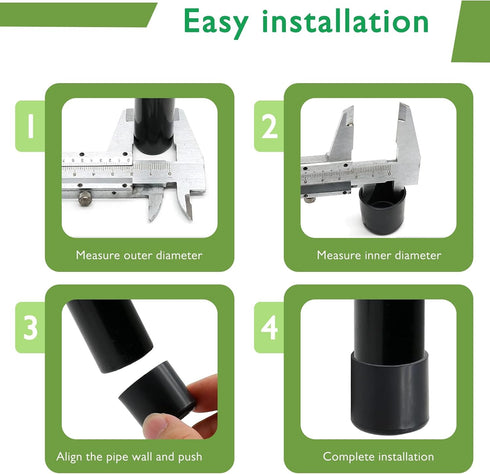 Easy installation

1

Measure outer diameter

2

Measure inner diameter

3

Align the pipe wall and push

4

Complete installation