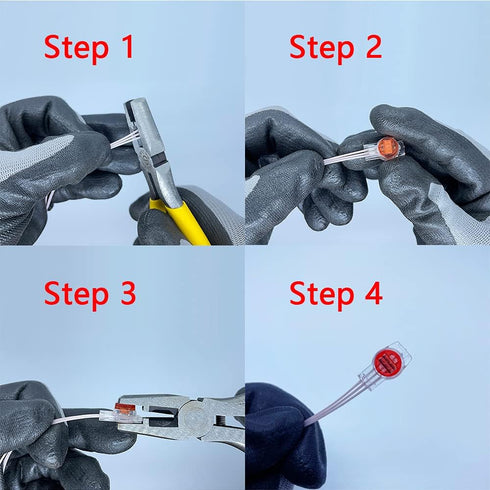 Step 1

Step 2

Step 3

Step 4