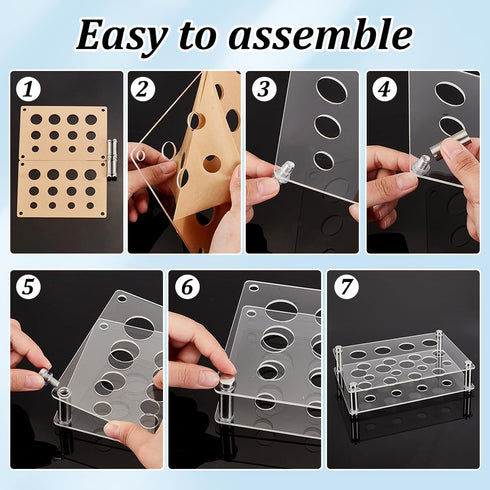 Easy to assemble

1

2

3

4

5

6

7