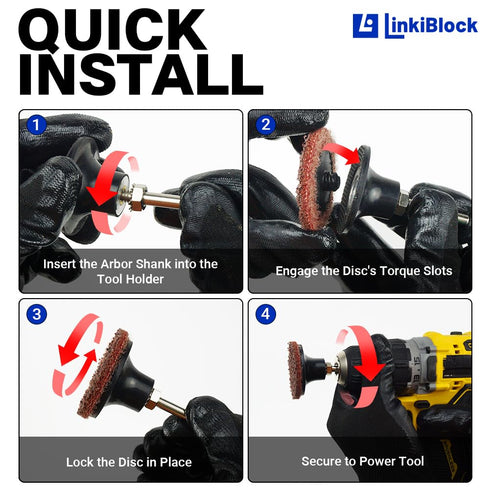 QUICK INSTALL

LinkiBlock

1

Insert the Arbor Shank into the Tool Holder

2

Engage the Disc's Torque Slots

3

Lock the Disc in Place

4

13 15

Secure to Power Tool