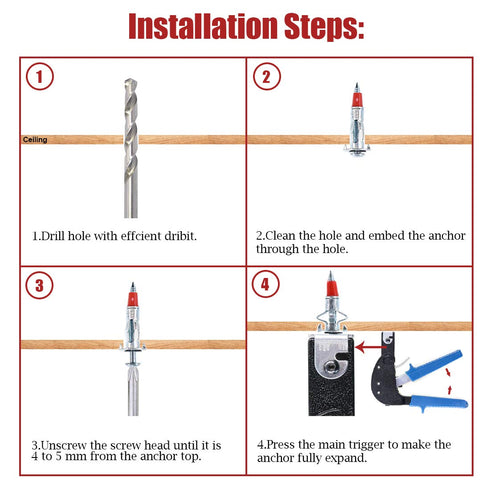 Installation Steps:

1

Ceiling

1.Drill hole with effcient dribit.

2

2.Clean the hole and embed the anchor through the hole.

3

3.Unscrew the screw head until it is 4 to 5 mm from the anchor top.

4

4.Press the main trigger to make the anchor fully expand.