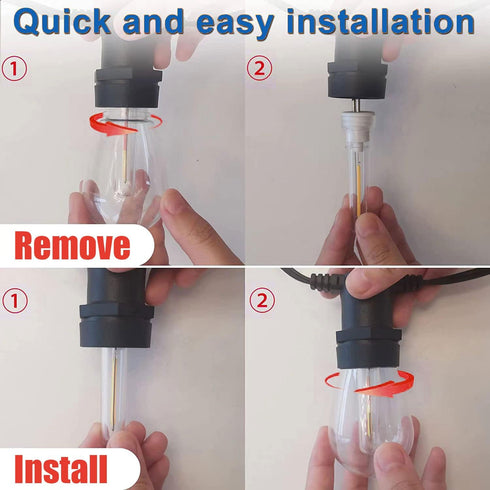 Quick and easy installation

①

②

Remove

①

②

Install