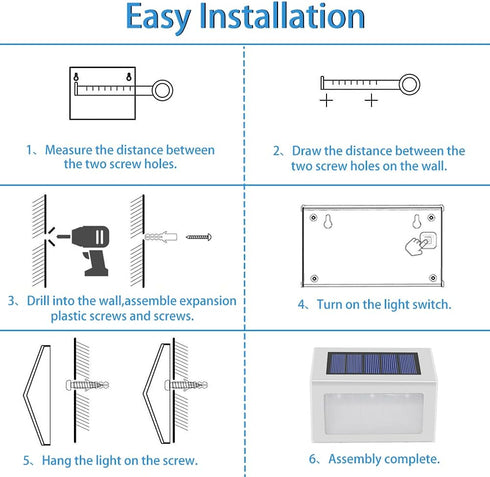 Easy Installation

1、Measure the distance between the two screw holes.

2、Draw the distance between the two screw holes on the wall.

3、Drill into the wall,assemble expansion plastic screws and screws.

4、Turn on the light switch.

5、Hang the light on the screw.

6、Assembly complete.