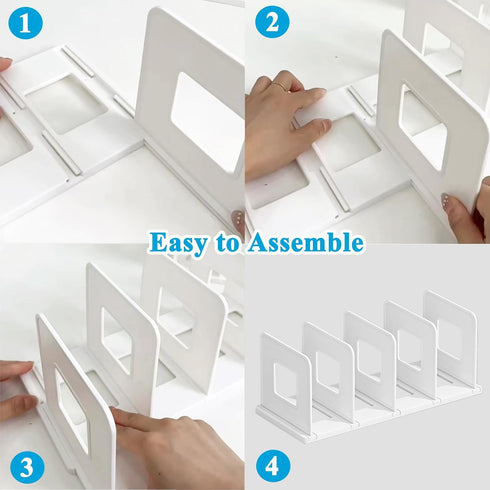 1

2

Easy to Assemble

3

4