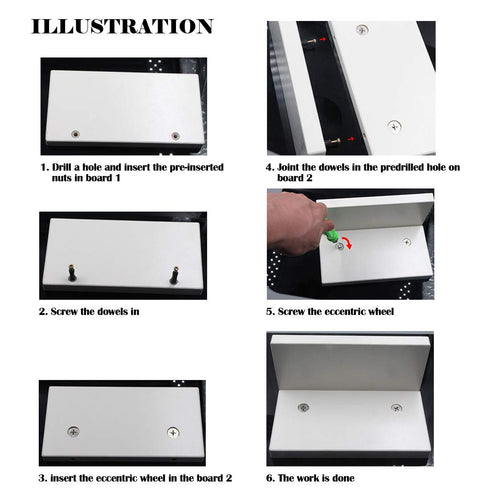 ILLUSTRATION

1. Drill a hole and insert the pre-inserted nuts in board 1

2. Screw the dowels in

3. insert the eccentric wheel in the board 2

4. Joint the dowels in the predrilled hole on board 2

5. Screw the eccentric wheel

6. The work is done