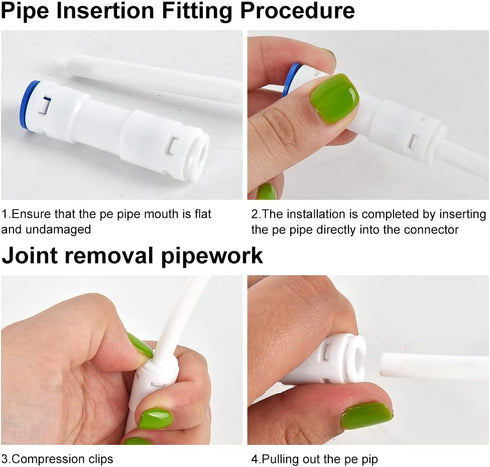 Pipe Insertion Fitting Procedure

1.Ensure that the pe pipe mouth is flat and undamaged

2.The installation is completed by inserting the pe pipe directly into the connector

Joint removal pipework

3.Compression clips

4.Pulling out the pe pip