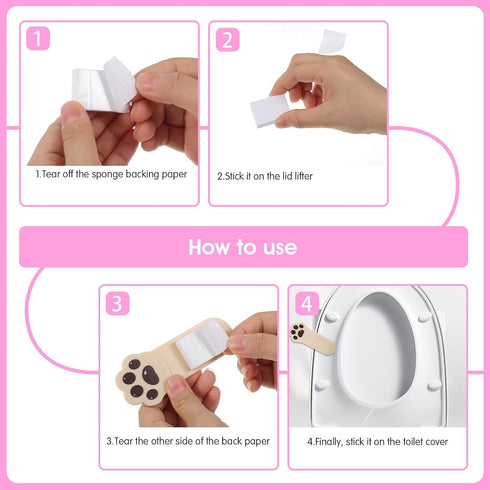 1

1.Tear off the sponge backing paper

2

2.Stick it on the lid lifter

How to use

3

3.Tear the other side of the back paper

4

4.Finally, stick it on the toilet cover