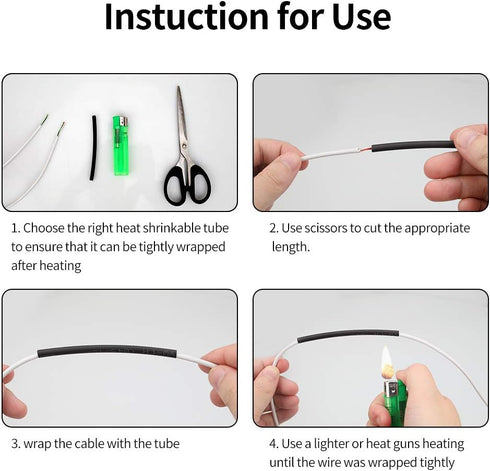 Instuction for Use

1. Choose the right heat shrinkable tube to ensure that it can be tightly wrapped after heating

2. Use scissors to cut the appropriate length.

3. wrap the cable with the tube

4. Use a lighter or heat guns heating until the wire was wrapped tightly