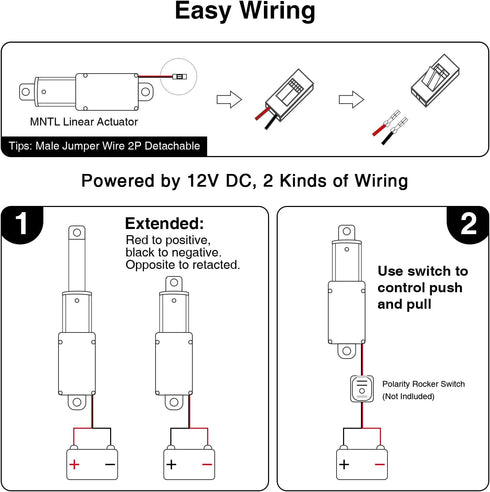 Easy Wiring

MNTL Linear Actuator

Tips: Male Jumper Wire 2P Detachable

Powered by 12V DC, 2 Kinds of Wiring

1

Extended:
Red to positive, black to negative. Opposite to retacted.

+ −

+ −

2

Use switch to control push and pull

Polarity Rocker Switch (Not Indluded)

+ −