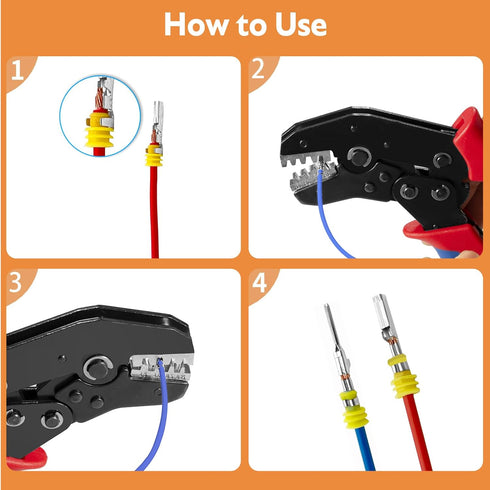 How to Use

1

2

3

4