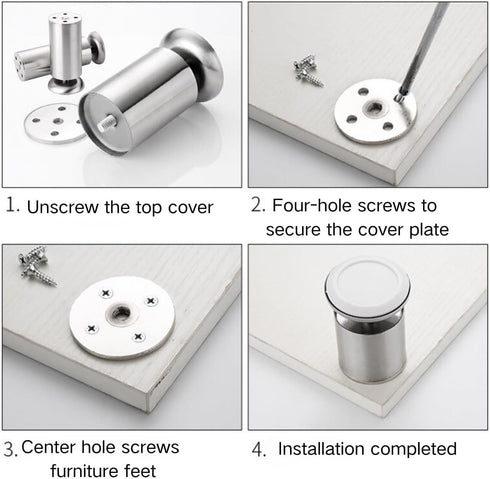 1. Unscrew the top cover

2. Four-hole screws to secure the cover plate

3. Center hole screws furniture feet

4. Installation completed