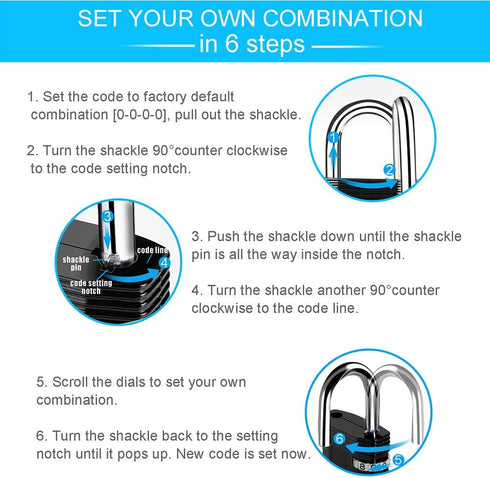 SET YOUR OWN COMBINATION
in 6 steps

1. Set the code to factory default combination [0-0-0-0], pull out the shackle.

2. Turn the shackle 90°counter clockwise to the code setting notch.

1

2

3

shackle pin

code line

4

code setting notch

3. Push the shackle down until the shackle pin is all the way inside the notch.

4. Turn the shackle another 90°counter clockwise to the code line.

5. Scroll the dials to set your own combination.

6. Turn the shackle back to the setting notch until it pops up. New code is set now.

6

5