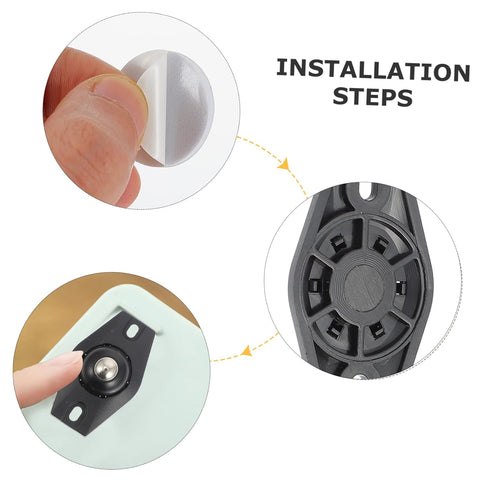 INSTALLATION STEPS