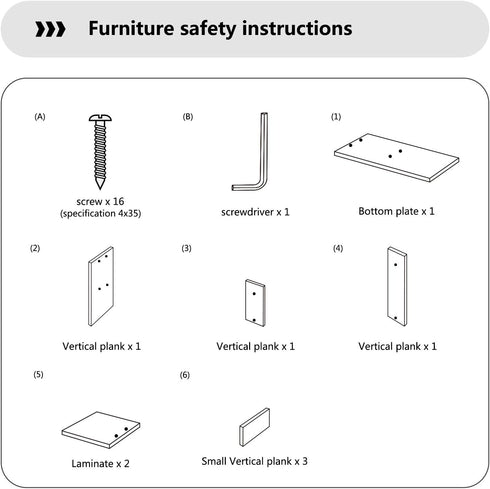 Furniture safety instructions

(A)
screw x 16
(specification 4x35)

(B)
screwdriver x 1

(1)
Bottom plate x 1

(2)
Vertical plank x 1

(3)
Vertical plank x 1

(4)
Vertical plank x 1

(5)
Laminate x 2

(6)
Small Vertical plank x 3