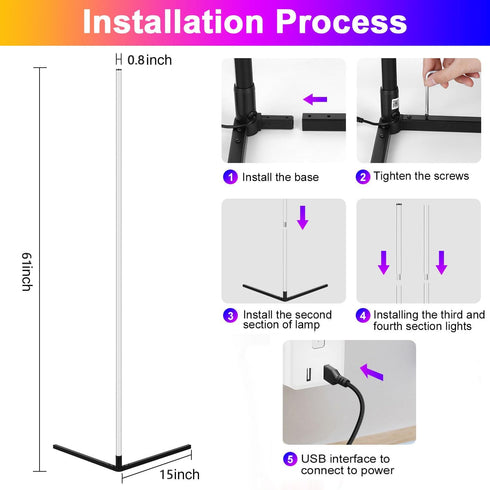 Installation Process

0.8inch

61inch

15inch

1 Install the base

2 Tighten the screws

3 Install the second section of lamp

4 Installing the third and fourth section lights

5 USB interface to connect to power