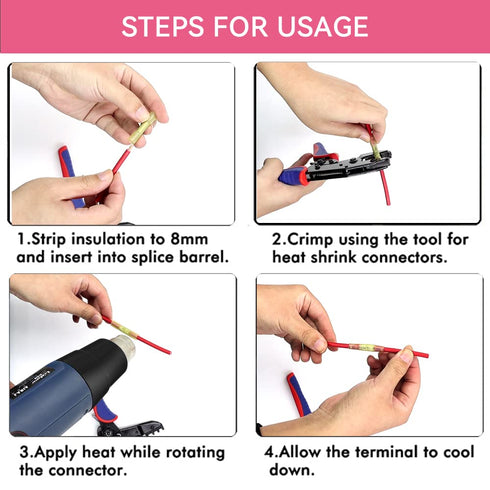 STEPS FOR USAGE

1.Strip insulation to 8mm and insert into splice barrel.

2.Crimp using the tool for heat shrink connectors.

3.Apply heat while rotating the connector.

4.Allow the terminal to cool down.