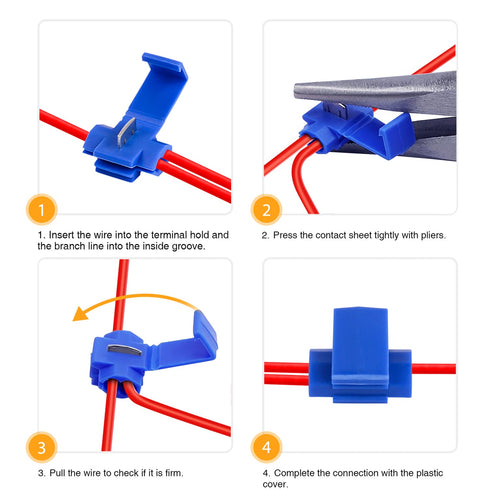 1

1. Insert the wire into the terminal hold and the branch line into the inside groove.

2

2. Press the contact sheet tightly with pliers.

3

3. Pull the wire to check if it is firm.

4

4. Complete the connection with the plastic cover.