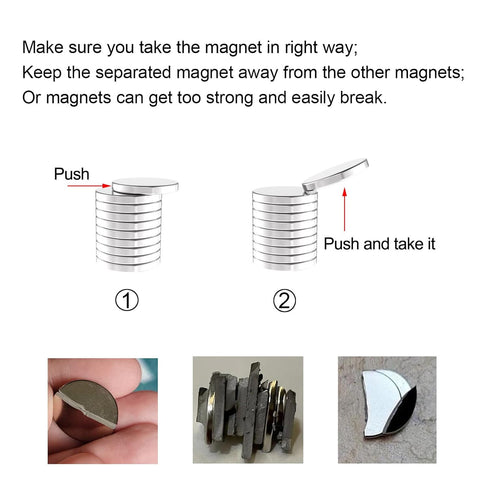 Make sure you take the magnet in right way;
Keep the separated magnet away from the other magnets;
Or magnets can get too strong and easily break.

Push

Push and take it

①

②