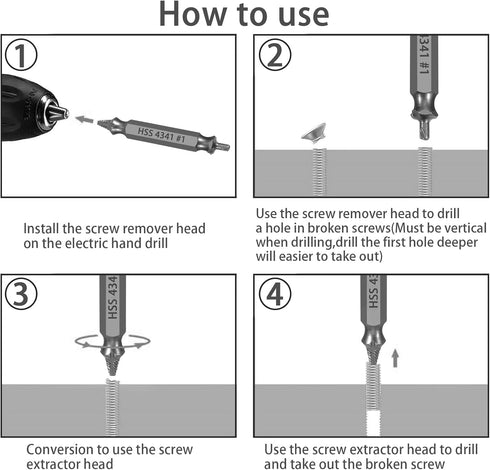 How to use

①

HSS 4341 #1

Install the screw remover head on the electric hand drill

②

4341 #1

Use the screw remover head to drill a hole in broken screws(Must be vertical when drilling,drill the first hole deeper will easier to take out)

③

HSS 434

Conversion to use the screw extractor head

④

HSS 43

Use the screw extractor head to drill and take out the broken screw