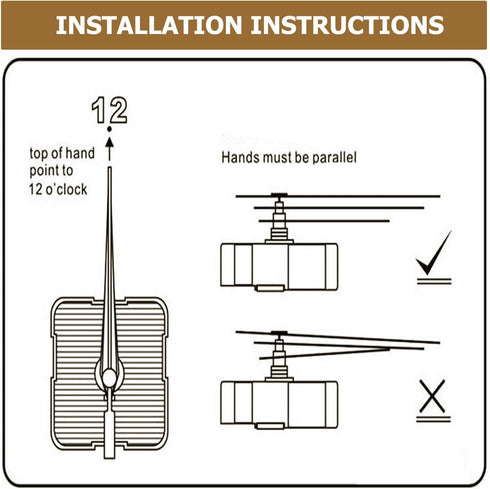 INSTALLATION INSTRUCTIONS

12

top of hand point to 12 o'clock

Hands must be parallel