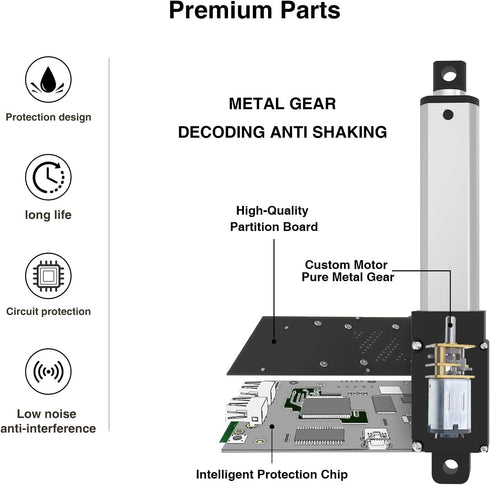 Premium Parts

Protection design

long life

Circuit protection

Low noise
anti-interference

METAL GEAR
DECODING ANTI SHAKING

High-Quality
Partition Board

Custom Motor
Pure Metal Gear

Intelligent Protection Chip