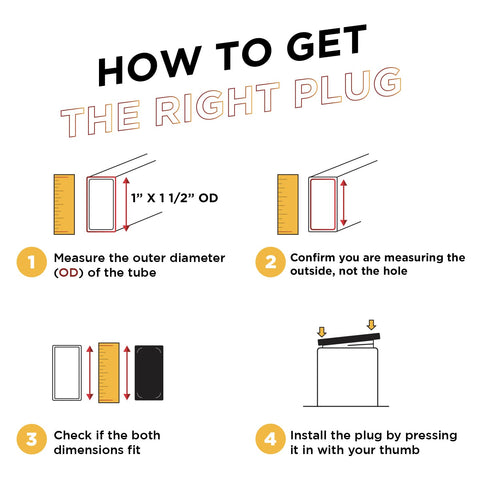 HOW TO GET
THE RIGHT PLUG

1" X 1 1/2" OD

1 Measure the outer diameter (OD) of the tube

2 Confirm you are measuring the outside, not the hole

3 Check if the both dimensions fit

4 Install the plug by pressing it in with your thumb