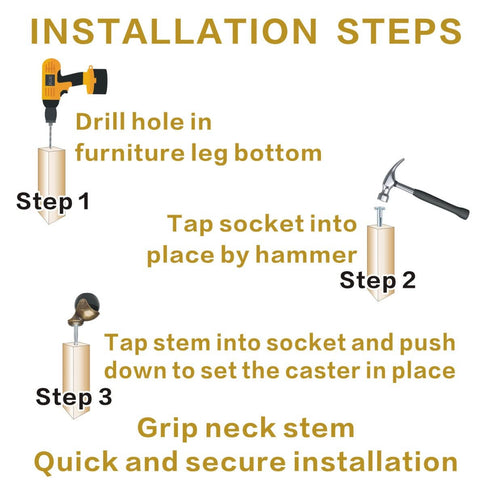 INSTALLATION STEPS

Drill hole in furniture leg bottom

Step 1

Tap socket into place by hammer

Step 2

Tap stem into socket and push down to set the caster in place

Step 3

Grip neck stem
Quick and secure installation