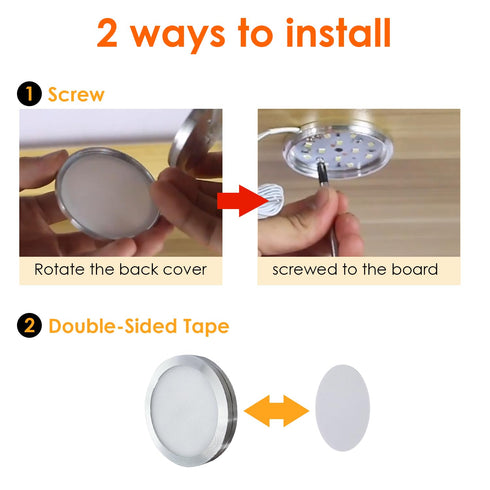 2 ways to install

1 Screw

Rotate the back cover

screwed to the board

2 Double-Sided Tape