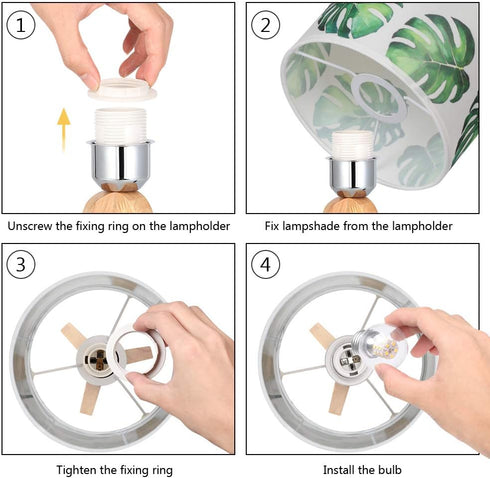 1

Unscrew the fixing ring on the lampholder

2

Fix lampshade from the lampholder

3

Tighten the fixing ring

4

Install the bulb