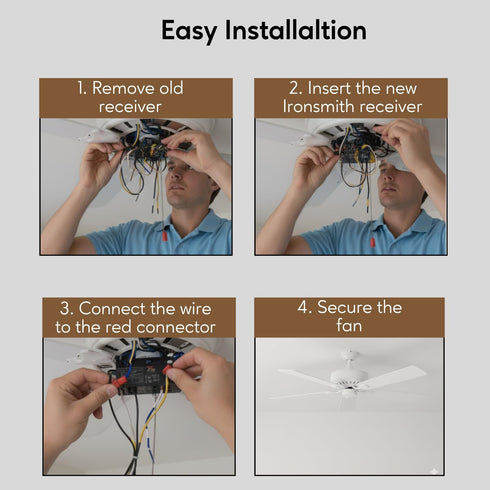 Easy Installaltion

1. Remove old receiver

2. Insert the new Ironsmith receiver

3. Connect the wire to the red connector

4. Secure the fan