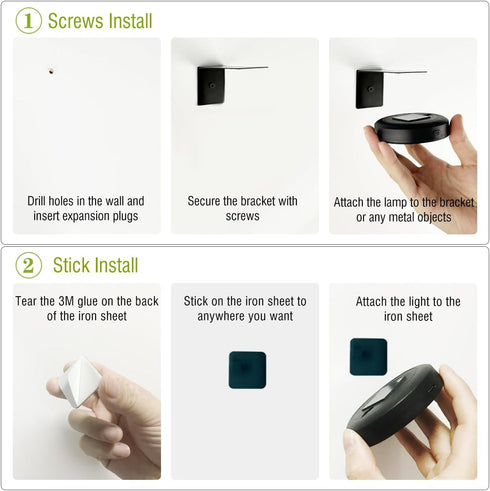 ① Screws Install

Drill holes in the wall and insert expansion plugs

Secure the bracket with screws

Attach the lamp to the bracket or any metal objects

② Stick Install

Tear the 3M glue on the back of the iron sheet

Stick on the iron sheet to anywhere you want

Attach the light to the iron sheet