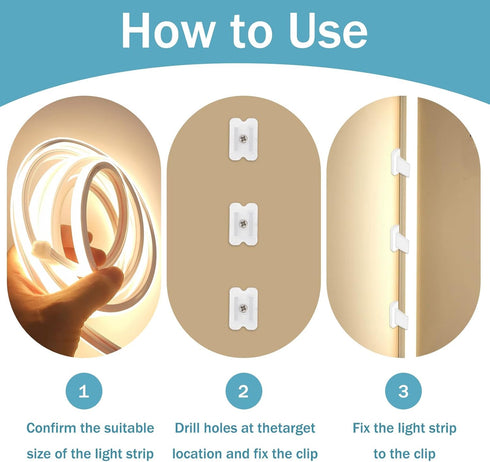 How to Use

1

Confirm the suitable size of the light strip

2

Drill holes at thetarget location and fix the clip

3

Fix the light strip to the clip