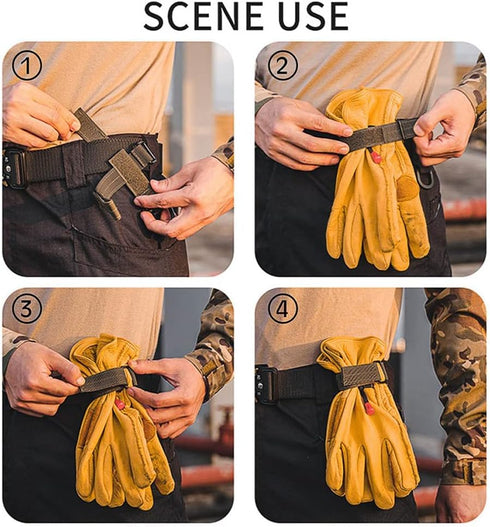 SCENE USE

①

②

③

④