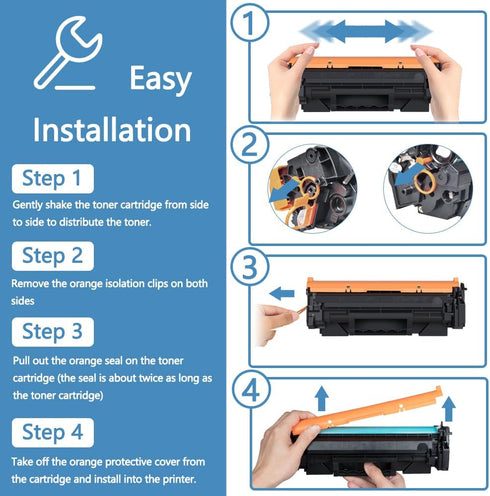 Easy Installation

Step 1

Gently shake the toner cartridge from side to side to distribute the toner.

Step 2

Remove the orange isolation clips on both sides

Step 3

Pull out the orange seal on the toner cartridge (the seal is about twice as long as the toner cartridge)

Step 4

Take off the orange protective cover from the cartridge and install into the printer.

1

2

3

4