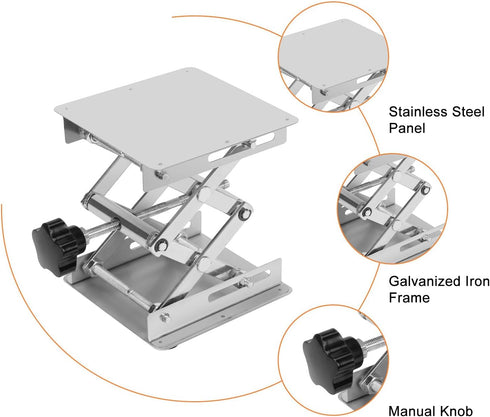 Stainless Steel Panel

Galvanized Iron Frame

Manual Knob