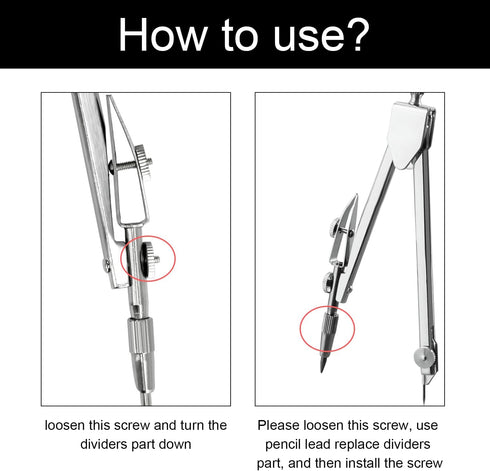 How to use?

loosen this screw and turn the dividers part down

Please loosen this screw, use pencil lead replace dividers part, and then install the screw