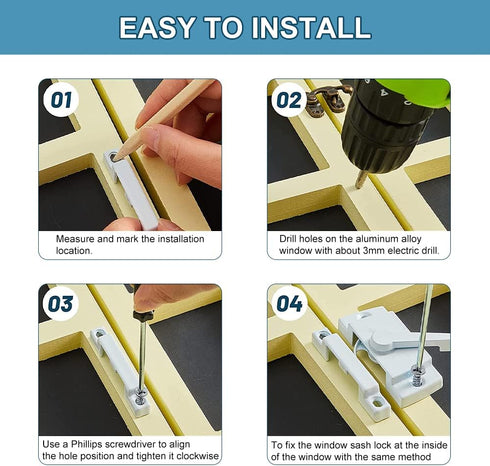 EASY TO INSTALL

01

Measure and mark the installation location.

02

Drill holes on the aluminum alloy window with about 3mm electric drill.

03

Use a Phillips screwdriver to align the hole position and tighten it clockwise

04

To fix the window sash lock at the inside of the window with the same method