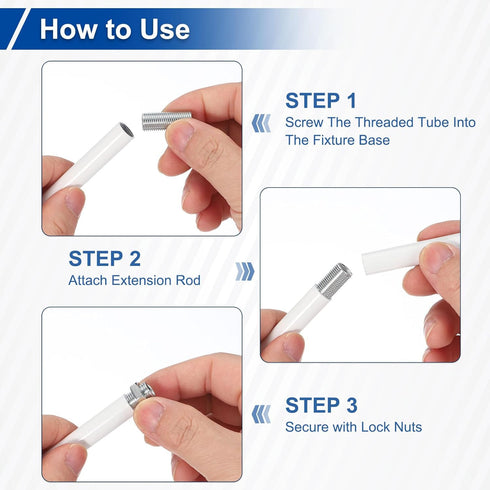 How to Use

STEP 1
Screw The Threaded Tube Into The Fixture Base

STEP 2
Attach Extension Rod

STEP 3
Secure with Lock Nuts